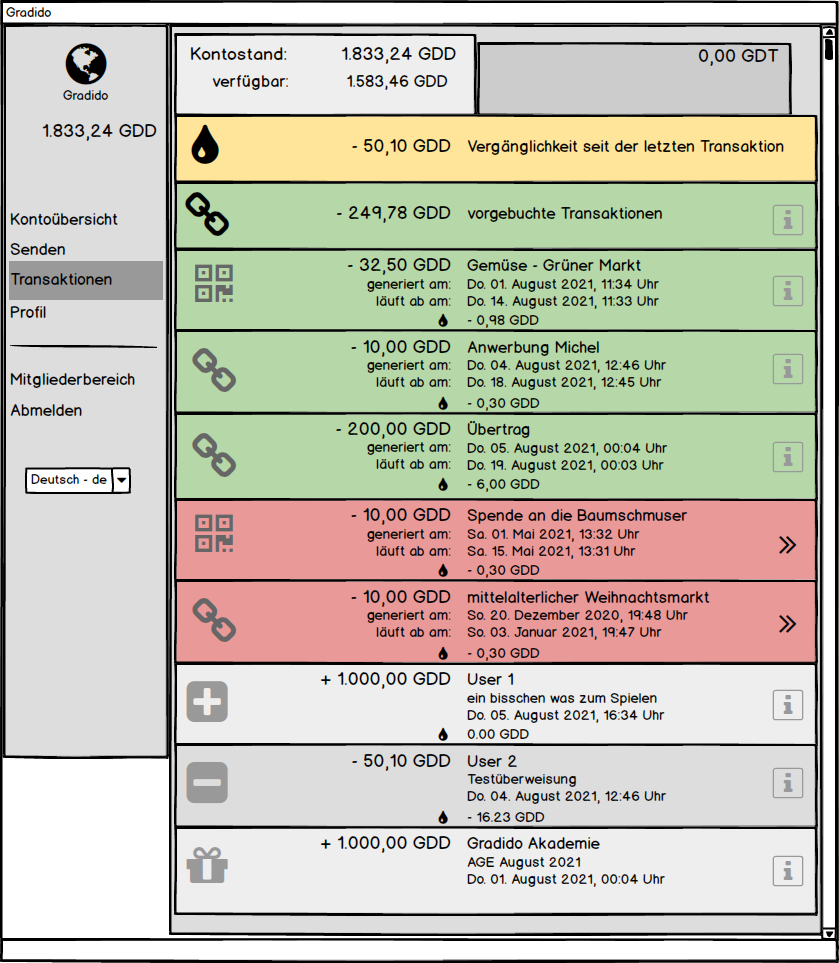 Gradido

Gradido

1.833,24 GDD

Kontoübersicht
Senden
Transaktionen
Profil

Mitgliederbereich
Abmelden

Deutsch - de

Kontostand: 1.833,24 GDD
verfügbar: 1.583,46 GDD

0,00 GDT

- 50,10 GDD Vergänglichkeit seit der letzten Transaktion

- 249,78 GDD vorgebuchte Transaktionen

- 32,50 GDD Gemüse - Grüner Markt
generiert am: Do. 01. August 2021, 11:34 Uhr
läuft ab am: Do. 14. August 2021, 11:33 Uhr
- 0,98 GDD

- 10,00 GDD Anwerbung Michel
generiert am: Do. 04. August 2021, 12:46 Uhr
läuft ab am: Do. 18. August 2021, 12:45 Uhr
- 0,30 GDD

- 200,00 GDD Übertrag
generiert am: Do. 05. August 2021, 00:04 Uhr
läuft ab am: Do. 19. August 2021, 00:03 Uhr
- 6,00 GDD

- 10,00 GDD Spende an die Baumschmuser
generiert am: Sa. 01. Mai 2021, 13:32 Uhr
läuft ab am: Sa. 15. Mai 2021, 13:31 Uhr
- 0,30 GDD

- 10,00 GDD mittelalterlicher Weihnachtsmarkt
generiert am: So. 20. Dezember 2020, 19:48 Uhr
läuft ab am: So. 03. Januar 2021, 19:47 Uhr
- 0,30 GDD

+ 1.000,00 GDD User 1
ein bisschen was zum Spielen
Do. 05. August 2021, 16:34 Uhr
0.00 GDD

- 50,10 GDD User 2
Testüberweisung
Do. 04. August 2021, 12:46 Uhr
- 16.23 GDD

+ 1.000,00 GDD Gradido Akademie
AGE August 2021
Do. 01. August 2021, 00:04 Uhr